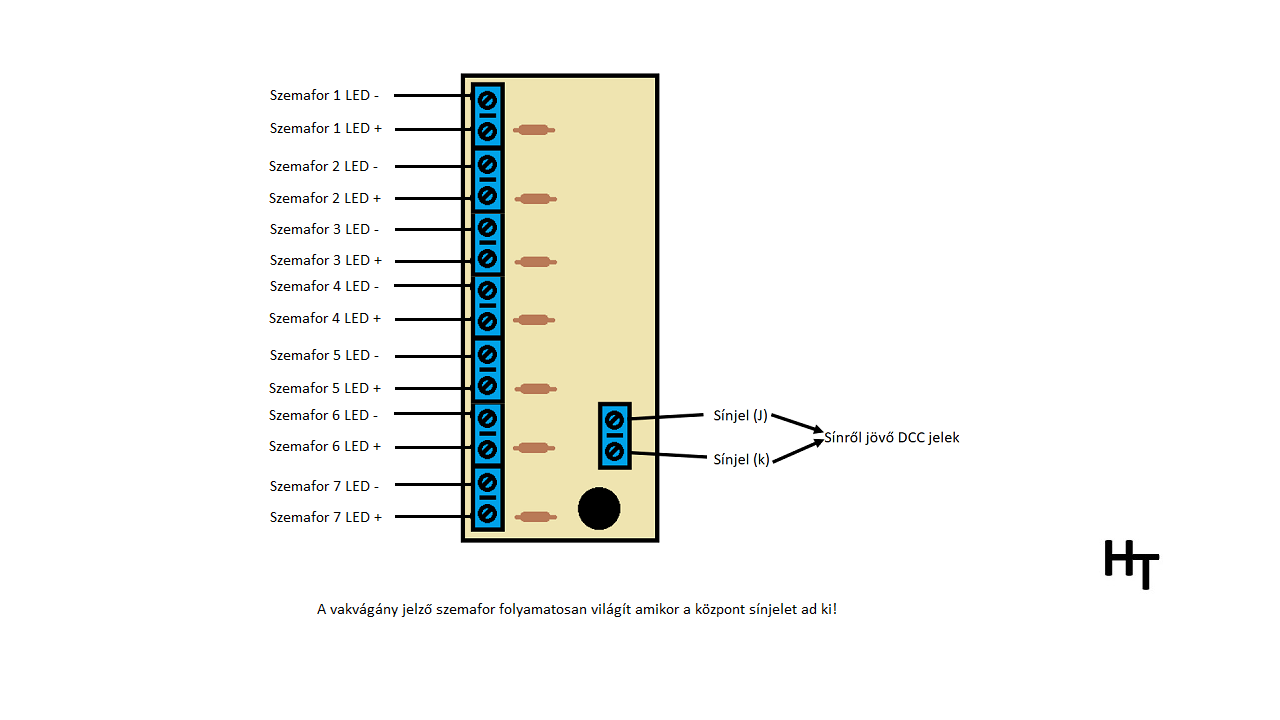 Szemafor 1 LED -
Szemafor 1 LED +
Szemafor 2 LED -
Szemafor 2 LED +
Szemafor 3 LED -
Szemafor 3 LED +
Szemafor 4 LED -
Szemafor 4 LED +
Szemafor 5 LED -
Szemafor 5 LED +
Szemafor 6 LED -
Szemafor 6 LED +
Szemafor 7 LED -
Szemafor 7 LED +

Sínjel (J)
Sínjel (k)
Sínről jövő DCC jelek

HT

A vakvágány jelző szemafor folyamatosan világít amikor a központ sínjelet ad ki!