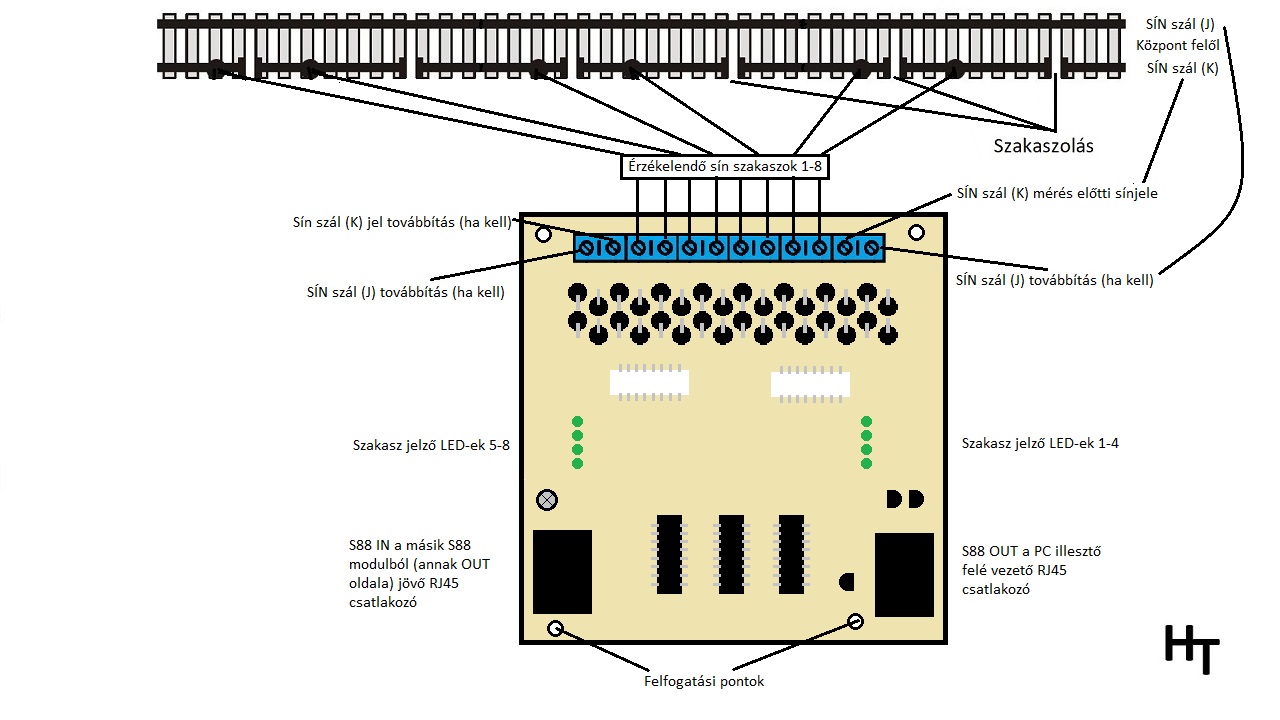 SÍN szál (J)
Központ felől
SÍN szál (K)

Szakaszolás

Érzékelendő sín szakaszok 1-8

SÍN szál (K) mérés előtti sínjele

Sín szál (K) jel továbbítás (ha kell)

SÍN szál (J) továbbítás (ha kell)

SÍN szál (J) továbbítás (ha kell)

Szakasz jelző LED-ek 5-8

Szakasz jelző LED-ek 1-4

S88 IN a másik S88 modulból (annak OUT oldala) jövő RJ45 csatlakozó

S88 OUT a PC illesztő felé vezető RJ45 csatlakozó

Felfogatási pontok

HT